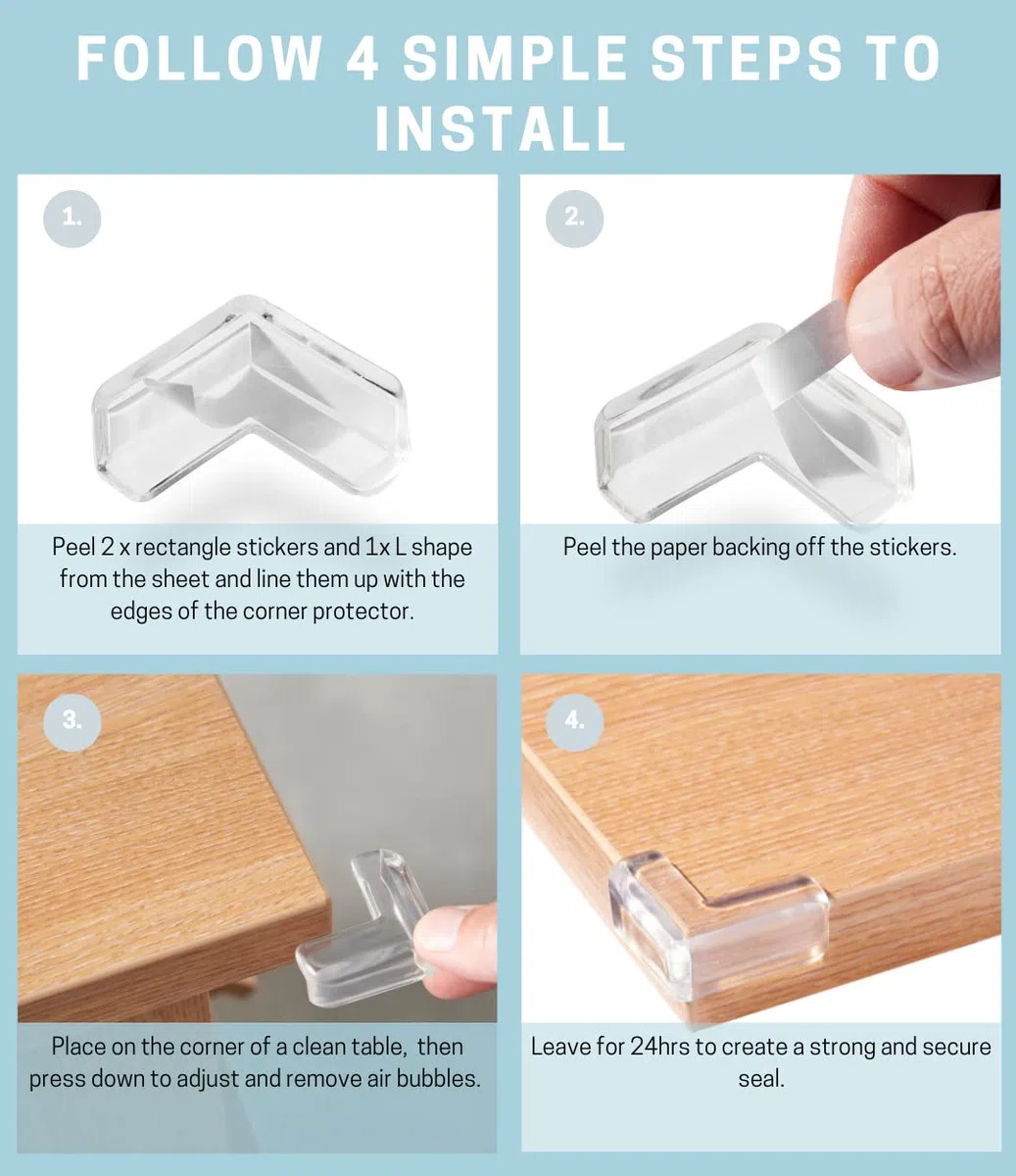 FOLLOW 4 SIMPLE STEPS TO INSTALL

1.

Peel 2 x rectangle stickers and 1x L shape from the sheet and line them up with the edges of the corner protector.

2.

Peel the paper backing off the stickers.

3.

Place on the corner of a clean table, then press down to adjust and remove air bubbles.

4.

Leave for 24hrs to create a strong and secure seal.